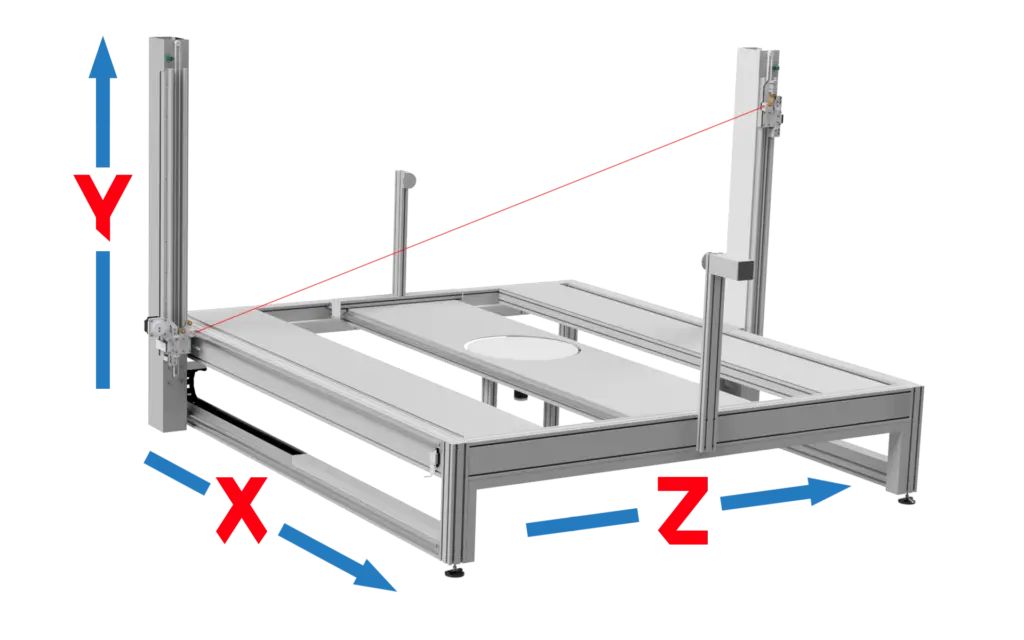 Y
X
Z