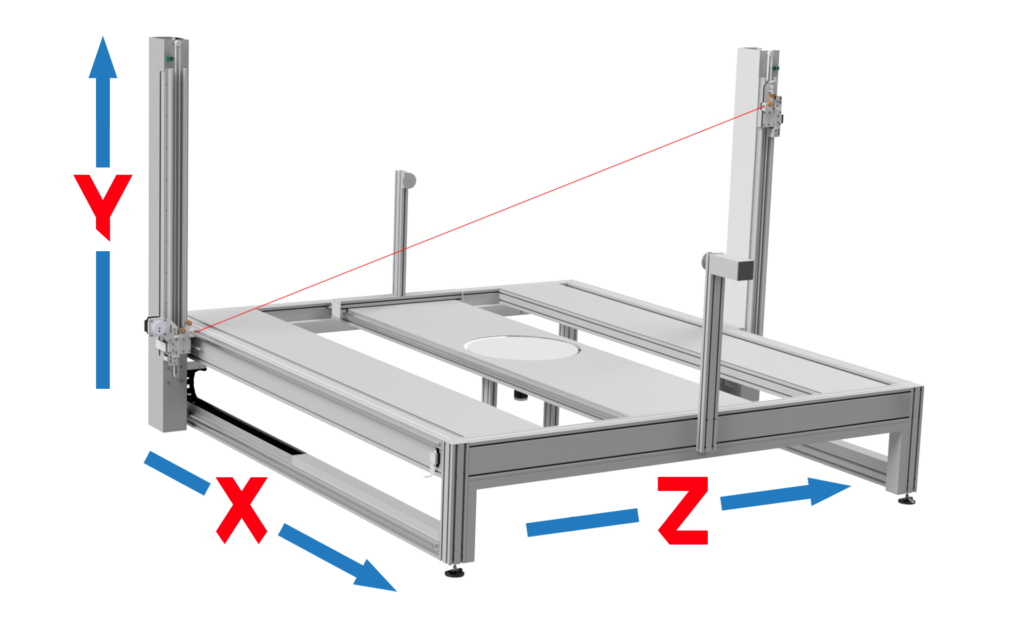 Y
X
Z